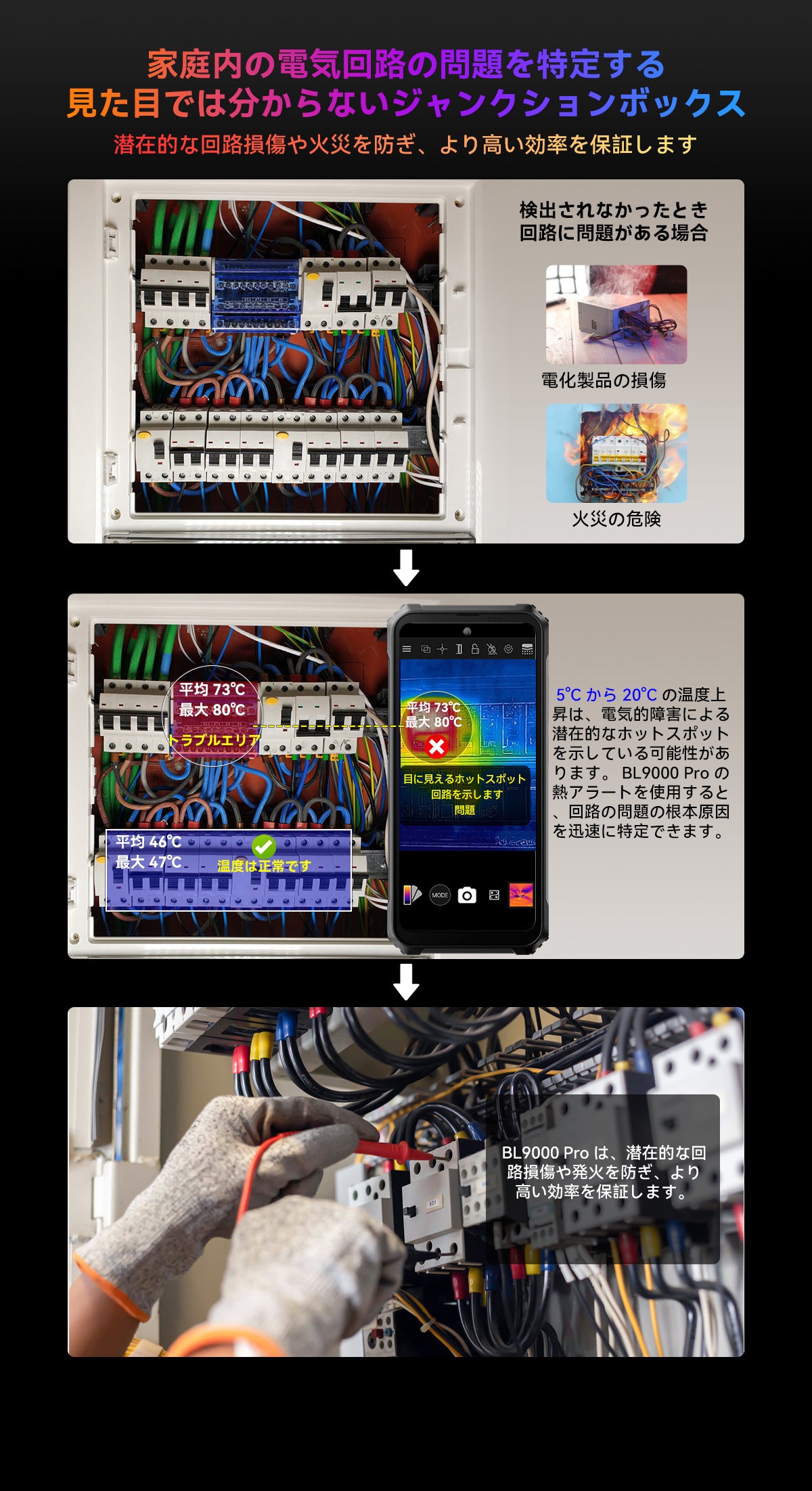 家庭内の電気回路の問題を特定する
見た目では分からないジャンクションボックス
潜在的な回路損傷や火災を防ぎ、より高い効率を保証します

検出されなかったとき
回路に問題がある場合

電化製品の損傷

火災の危険

平均 73℃
最大 80℃
トラブルエリア

平均 46℃
最大 47℃
温度は正常です

平均 73℃
最大 80℃

目に見えるホットスポット
回路を示します
問題

MODE

5℃ から 20℃ の温度上昇は、電気的障害による潜在的なホットスポットを示している可能性があります。 BL9000 Pro の熱アラートを使用すると、回路の問題の根本原因を迅速に特定できます。

BL9000 Pro は、潜在的な回路損傷や発火を防ぎ、より高い効率を保証します。